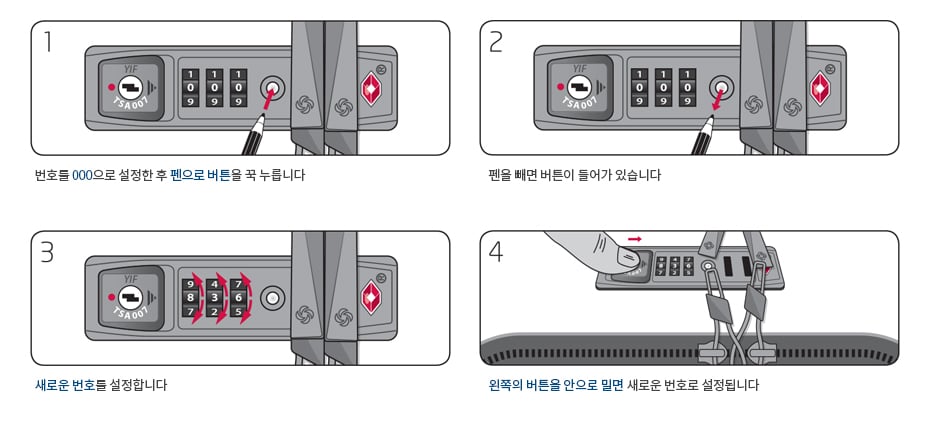 1

YIF

TSA007

1 1 1
0 0 0
9 9 9

번호를 000으로 설정한 후 펜으로 버튼을 꾹 누릅니다

2

YIF

TSA007

1 1 1
0 0 0
9 9 9

펜을 빼면 버튼이 들어가 있습니다

3

YIF

TSA007

9 4 7
8 3 6
7 2 5

새로운 번호를 설정합니다

4

왼쪽의 버튼을 안으로 밀면 새로운 번호로 설정됩니다