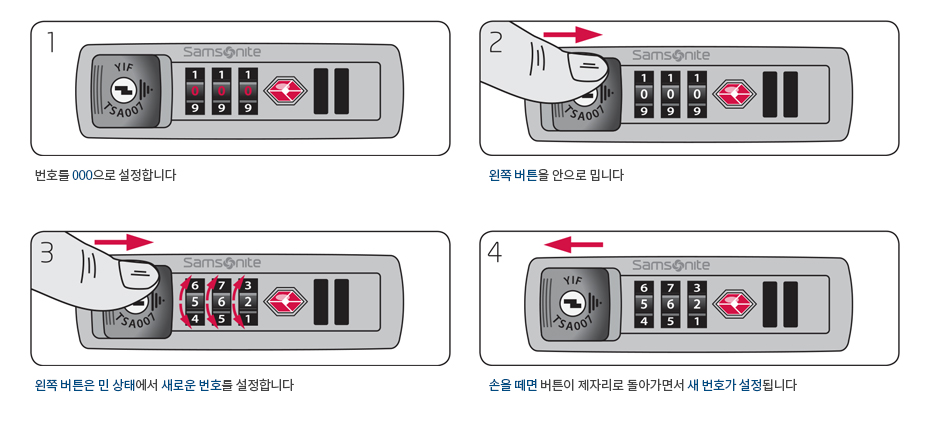 1

Samsonite

YIF

TSA007

1 1 1
0 0 0
9 9 9

번호를 000으로 설정합니다

2

Samsonite

TSA007

1 1 1
0 0 0
9 9 9

왼쪽 버튼을 안으로 밉니다

3

Samsonite

TSA007

6 7 3
5 6 2
4 5 1

왼쪽 버튼은 민 상태에서 새로운 번호를 설정합니다

4

Samsonite

YIF

TSA007

6 7 3
5 6 2
4 5 1

손을 떼면 버튼이 제자리로 돌아가면서 새 번호가 설정됩니다